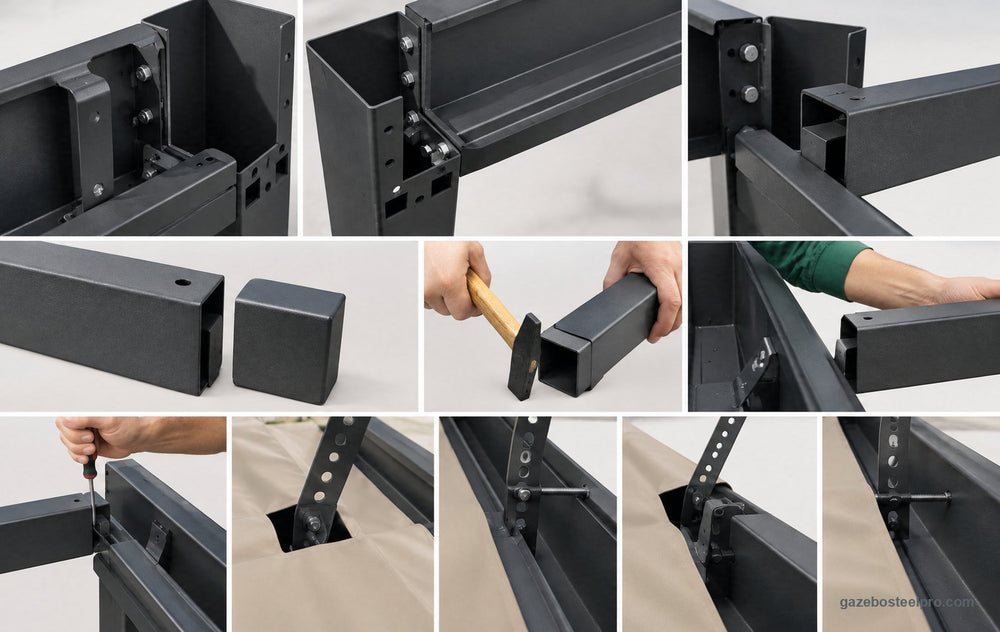 gazebosteelpro.com